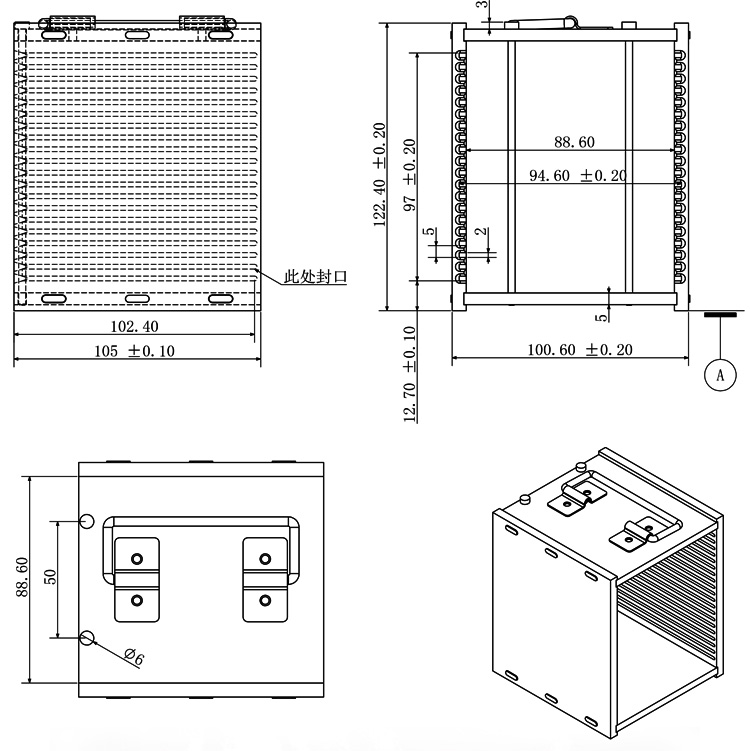 此处封口

102.40

105 ±0.10

3

122.40 ±0.20

97 ±0.20

88.60

94.60 ±0.20

5

2

5

12.70 ±0.10

100.60 ±0.20

A

88.60

50

Ø6