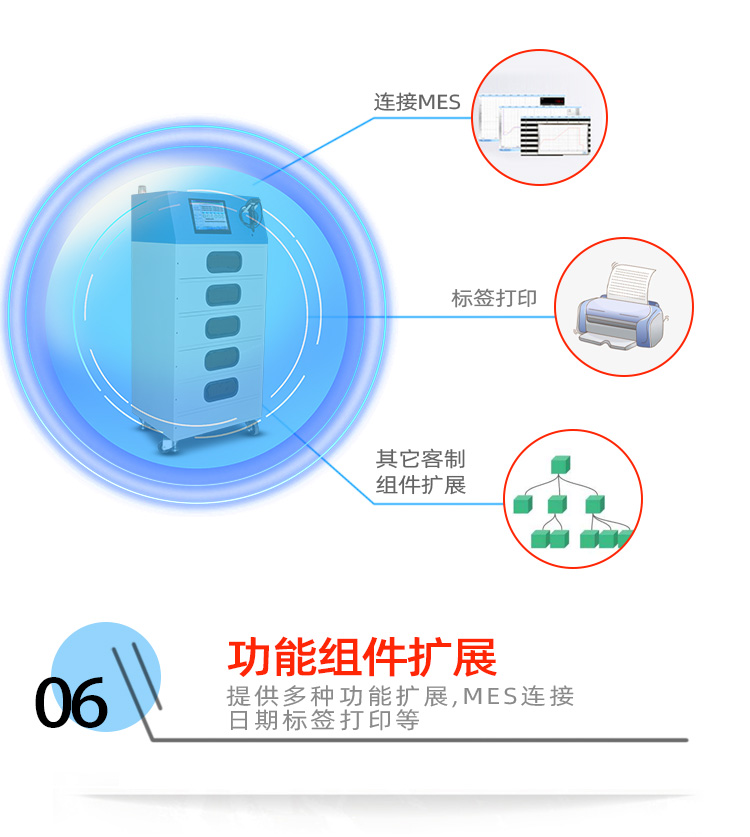 连接MES

标签打印

其它客制
组件扩展

06

功能组件扩展
提供多种功能扩展,MES连接
日期标签打印等