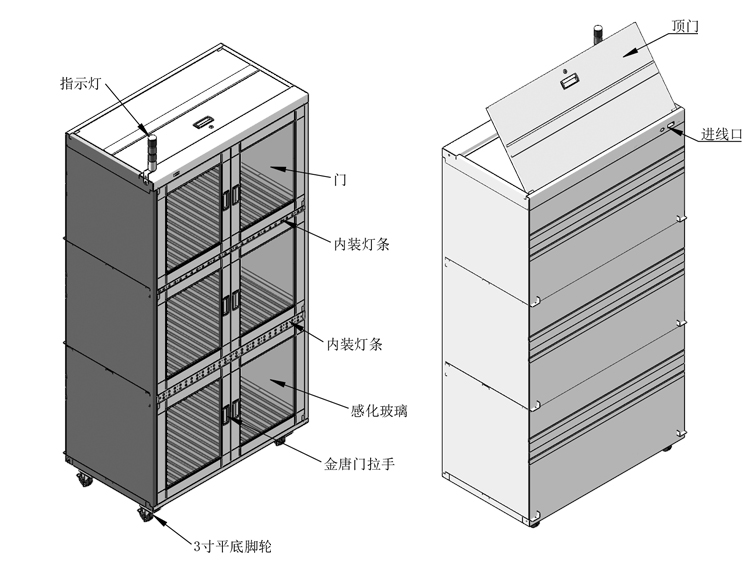 指示灯

门

内装灯条

内装灯条

感化玻璃

金唐门拉手

3寸平底脚轮

顶门

进线口