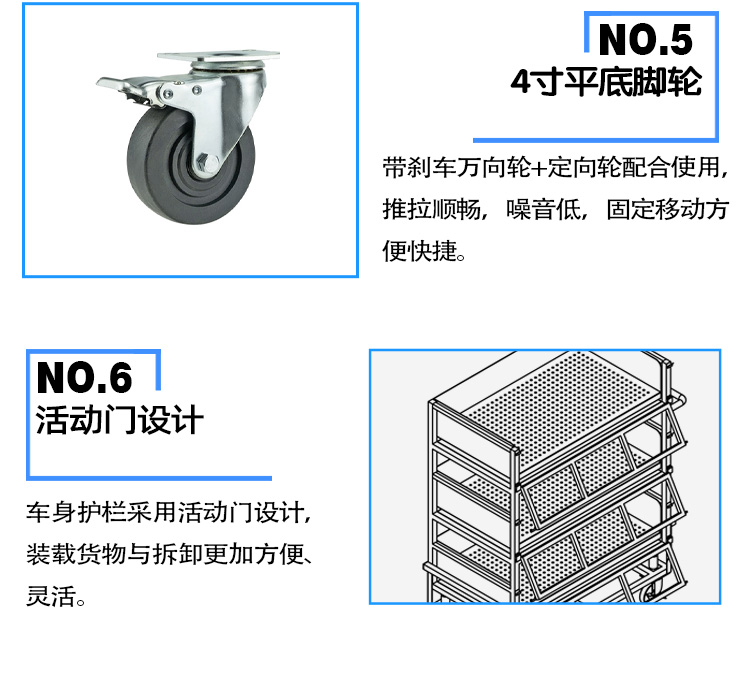 NO.5
4寸平底脚轮

带刹车万向轮+定向轮配合使用，推拉顺畅，噪音低，固定移动方便快捷。

NO.6
活动门设计

车身护栏采用活动门设计，装载货物与拆卸更加方便、灵活。