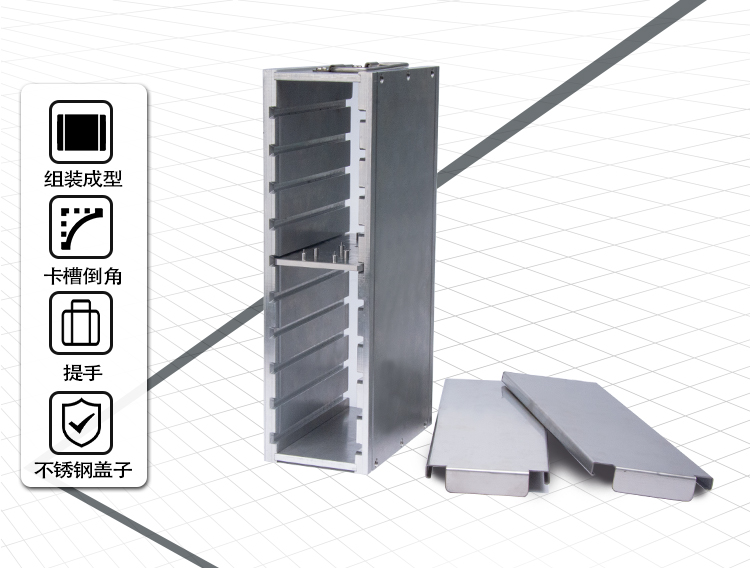 组装成型

卡槽倒角

提手

不锈钢盖子