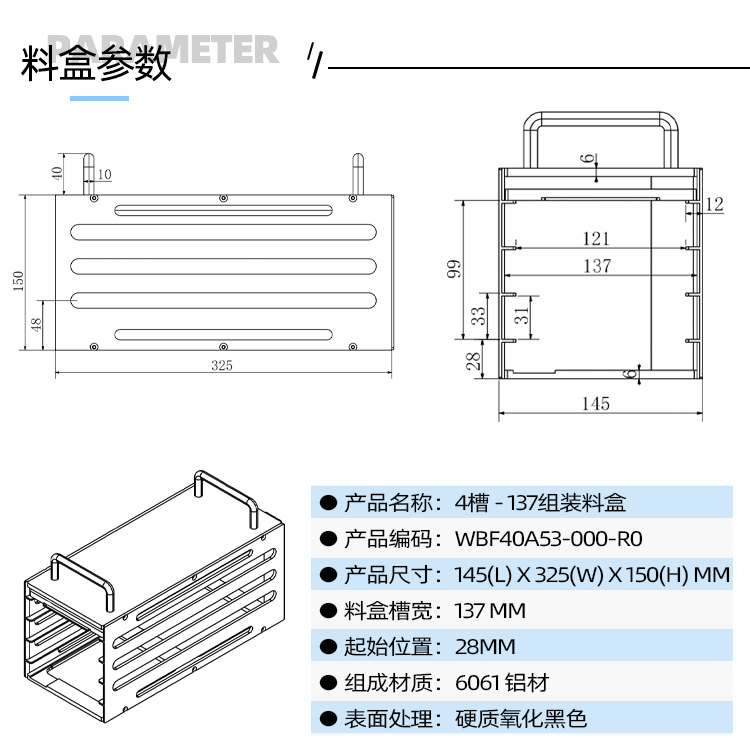 PARAMETER
料盒参数

40
10
150
48
325

6
12
121
137
99
33
31
28
6
145

● 产品名称：4槽 - 137组装料盒
● 产品编码：WBF40A53-000-R0
● 产品尺寸：145(L) X 325(W) X 150(H) MM
● 料盒槽宽：137 MM
● 起始位置：28MM
● 组成材质：6061 铝材
● 表面处理：硬质氧化黑色