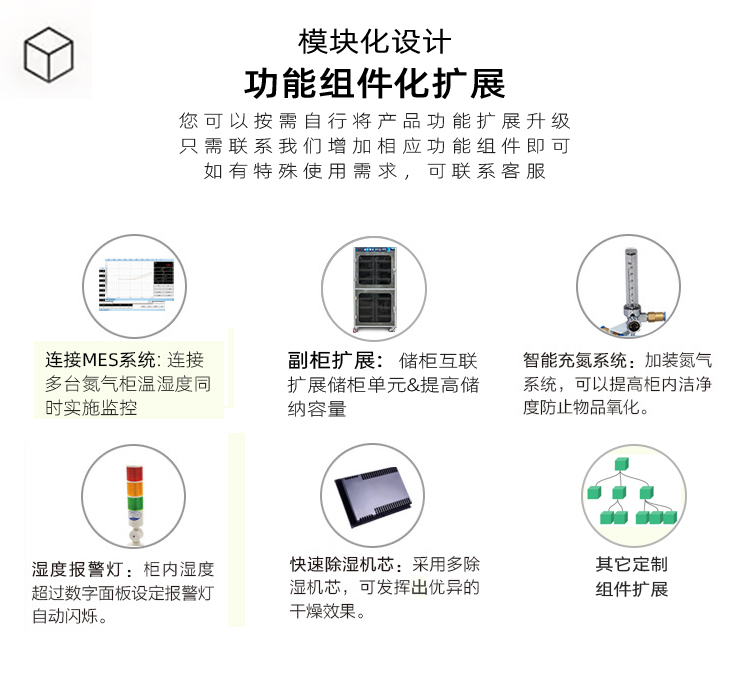 模块化设计
功能组件化扩展
您可以按需自行将产品功能扩展升级
只需联系我们增加相应功能组件即可
如有特殊使用需求，可联系客服

连接MES系统: 连接多台氮气柜温湿度同时实施监控

副柜扩展： 储柜互联扩展储柜单元&提高储纳容量

智能充氮系统：加装氮气系统，可以提高柜内洁净度防止物品氧化。

湿度报警灯：柜内湿度超过数字面板设定报警灯自动闪烁。

快速除湿机芯：采用多除湿机芯，可发挥出优异的干燥效果。

其它定制
组件扩展