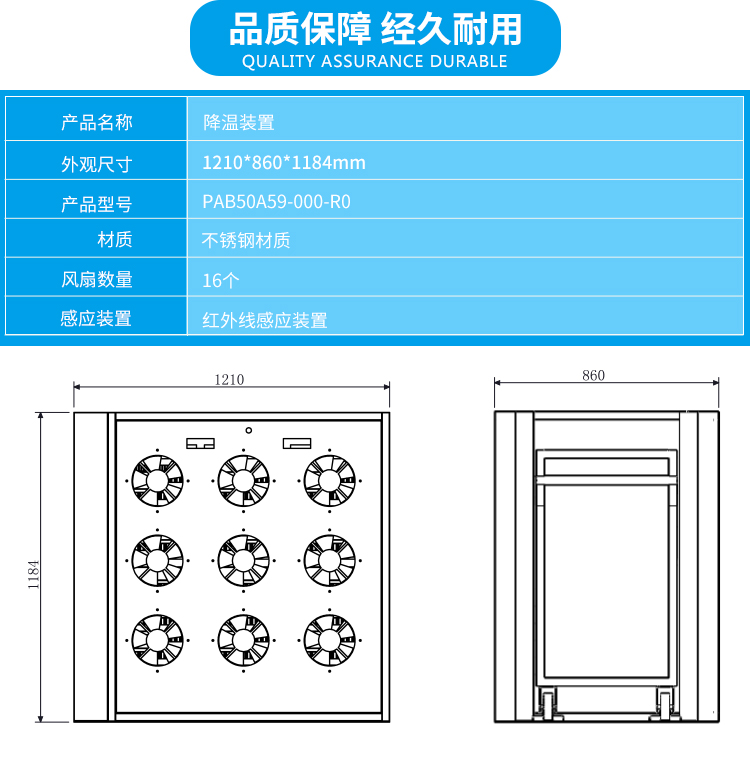 品质保障 经久耐用
QUALITY ASSURANCE DURABLE

| 产品名称 | 降温装置 |
|---|---|
| 外观尺寸 | 1210*860*1184mm |
| 产品型号 | PAB50A59-000-R0 |
| 材质 | 不锈钢材质 |
| 风扇数量 | 16个 |
| 感应装置 | 红外线感应装置 |

1210
1184
860