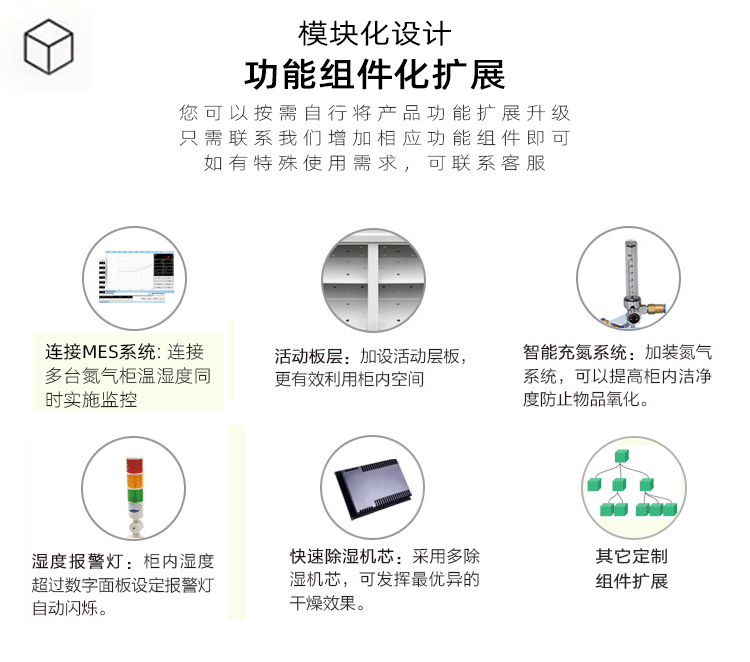 模块化设计

功能组件化扩展

您可以按需自行将产品功能扩展升级
只需联系我们增加相应功能组件即可
如有特殊使用需求，可联系客服

连接MES系统: 连接多台氮气柜温湿度同时实施监控

活动板层：加设活动层板，更有效利用柜内空间

智能充氮系统：加装氮气系统，可以提高柜内洁净度防止物品氧化。

湿度报警灯：柜内湿度超过数字面板设定报警灯自动闪烁。

快速除湿机芯：采用多除湿机芯，可发挥最优异的干燥效果。

其它定制
组件扩展