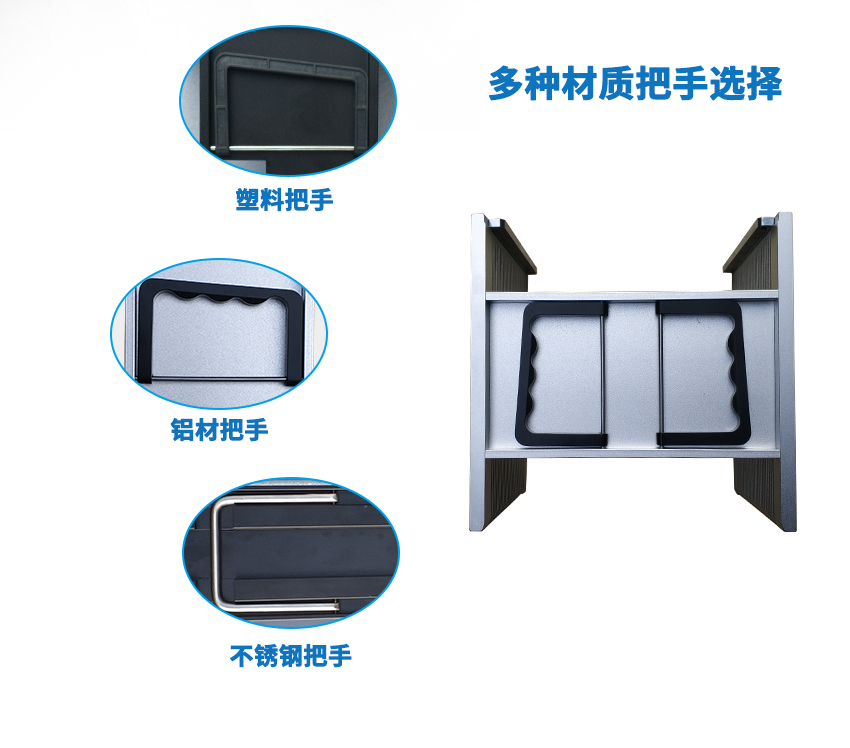 多种材质把手选择

塑料把手

铝材把手

不锈钢把手