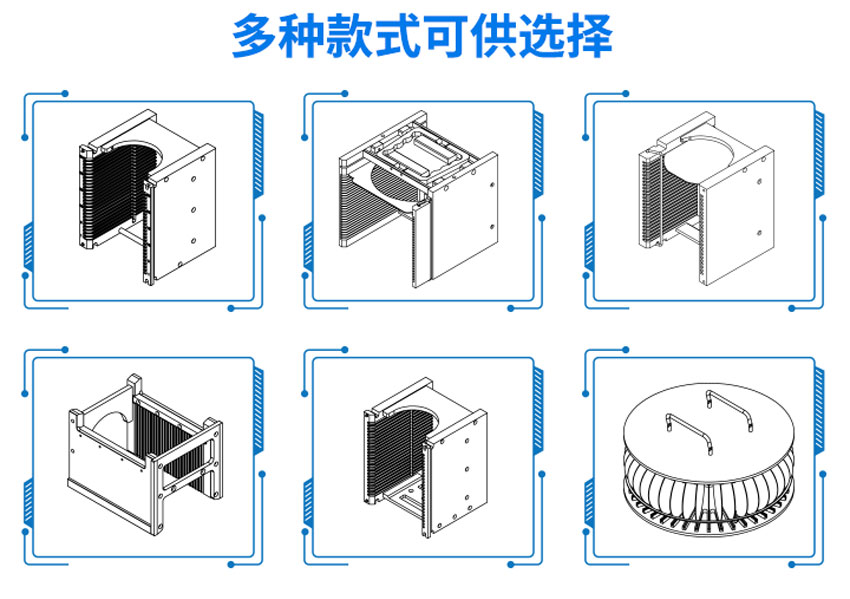 多种款式可供选择